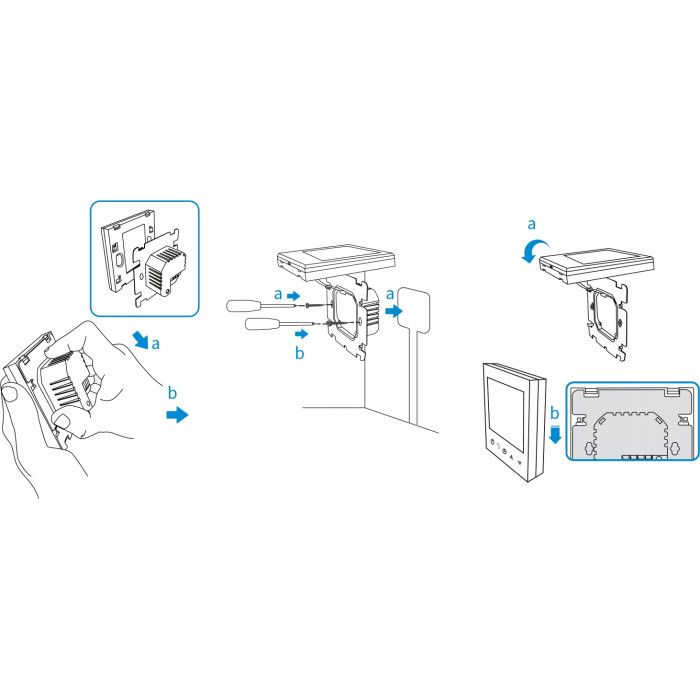 a
b
a
a
b
a
b