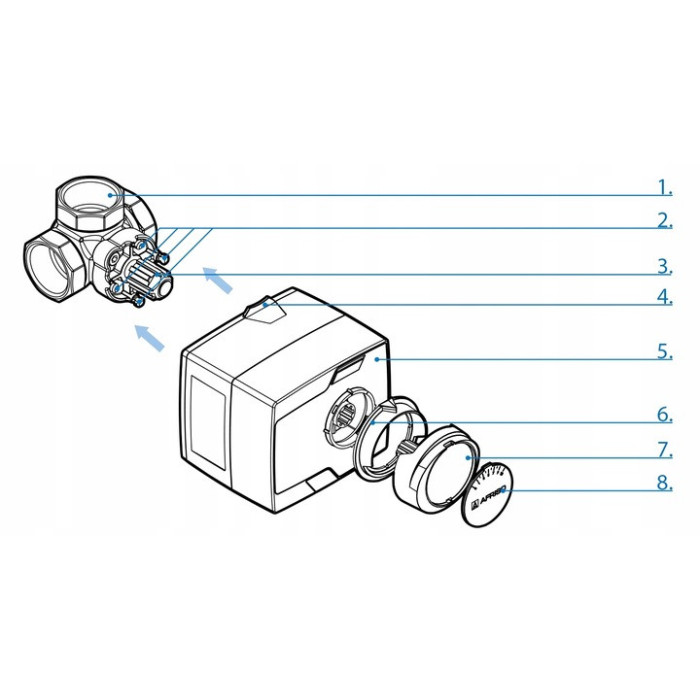 1.
2.
3.
4.
5.
6.
7.
8.
AFRISO