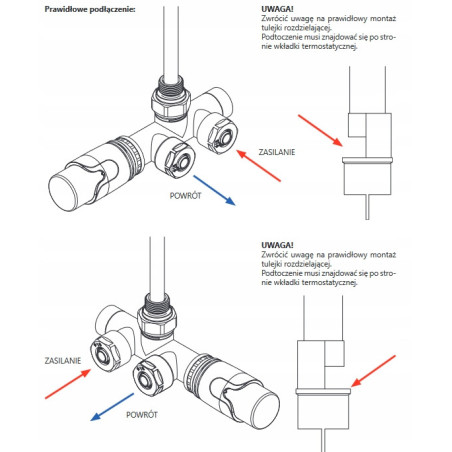 Prawidłowe podłączenie:

UWAGA!
Zwrócić uwagę na prawidłowy montaż tulejki rozdzielającej.
Podtoczenie musi znajdować się po stronie wkładki termostatycznej.

ZASILANIE

POWRÓT

UWAGA!
Zwrócić uwagę na prawidłowy montaż tulejki rozdzielającej.
Podtoczenie musi znajdować się po stronie wkładki termostatycznej.

ZASILANIE

POWRÓT