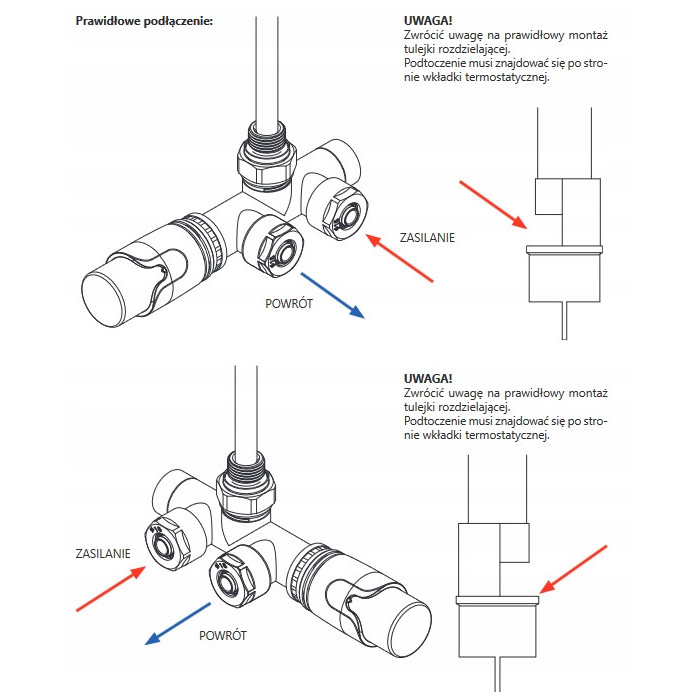 Prawidłowe podłączenie:

UWAGA!
Zwrócić uwagę na prawidłowy montaż tulejki rozdzielającej.
Podtoczenie musi znajdować się po stronie wkładki termostatycznej.

ZASILANIE

POWRÓT

UWAGA!
Zwrócić uwagę na prawidłowy montaż tulejki rozdzielającej.
Podtoczenie musi znajdować się po stronie wkładki termostatycznej.

ZASILANIE

POWRÓT