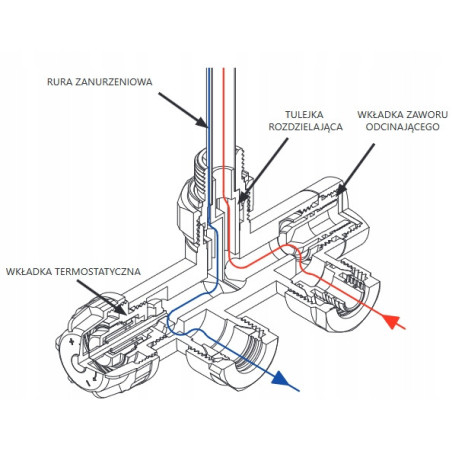 RURA ZANURZENIOWA

TULEJKA ROZDZIELAJĄCA

WKŁADKA ZAWORU ODCINAJĄCEGO

WKŁADKA TERMOSTATYCZNA

+

-