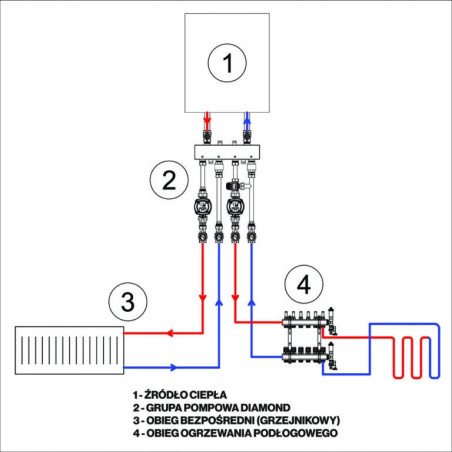 1

2

3

4

1 - ŹRÓDŁO CIEPŁA
2 - GRUPA POMPOWA DIAMOND
3 - OBIEG BEZPOŚREDNI (GRZEJNIKOWY)
4 - OBIEG OGRZEWANIA PODŁOGOWEGO