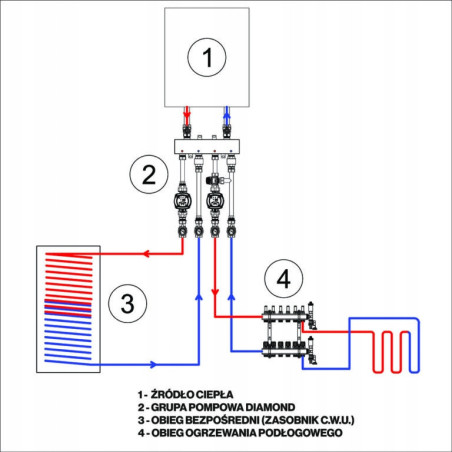 1

2

3

4

1 - ŹRÓDŁO CIEPŁA
2 - GRUPA POMPOWA DIAMOND
3 - OBIEG BEZPOŚREDNI (ZASOBNIK C.W.U.)
4 - OBIEG OGRZEWANIA PODŁOGOWEGO