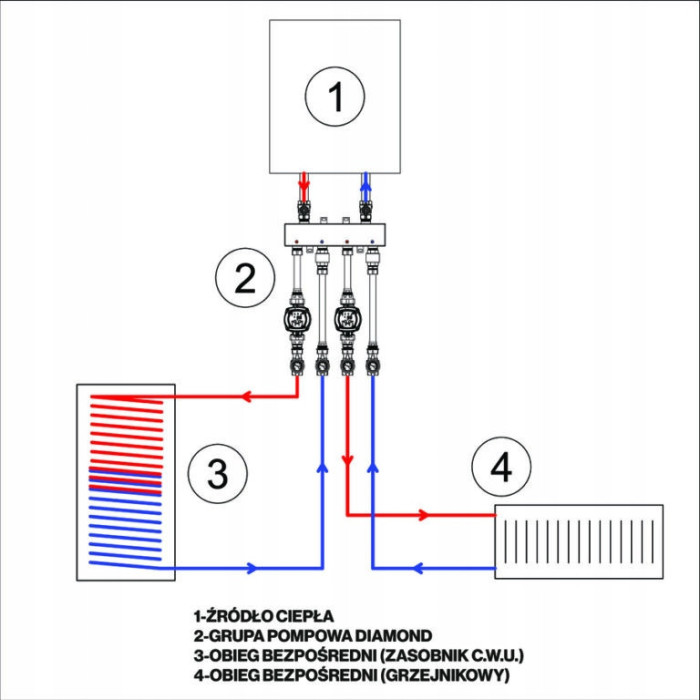 1

2

3

4

1-ŹRÓDŁO CIEPŁA
2-GRUPA POMPOWA DIAMOND
3-OBIEG BEZPOŚREDNI (ZASOBNIK C.W.U.)
4-OBIEG BEZPOŚREDNI (GRZEJNIKOWY)