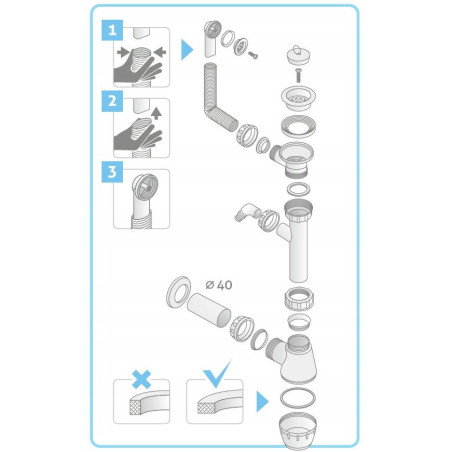 1

2

3

ø 40