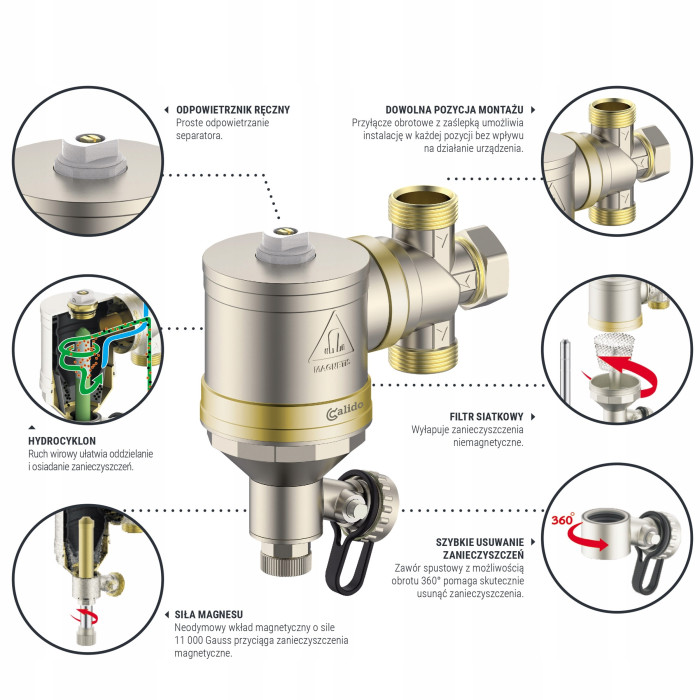 ODPOWIETRZNIK RĘCZNY
Proste odpowietrzanie separatora.

DOWOLNA POZYCJA MONTAŻU
Przyłącze obrotowe z zaślepką umożliwia instalację w każdej pozycji bez wpływu na działanie urządzenia.

MAGNETIC

Calido

HYDROCYKLON
Ruch wirowy ułatwia oddzielanie i osiadanie zanieczyszczeń.

FILTR SIATKOWY
Wyłapuje zanieczyszczenia niemagnetyczne.

360°

SZYBKIE USUWANIE ZANIECZYSZCZEŃ
Zawór spustowy z możliwością obrotu 360° pomaga skutecznie usunąć zanieczyszczenia.

SIŁA MAGNESU
Neodymowy wkład magnetyczny o sile 11 000 Gauss przyciąga zanieczyszczenia magnetyczne.