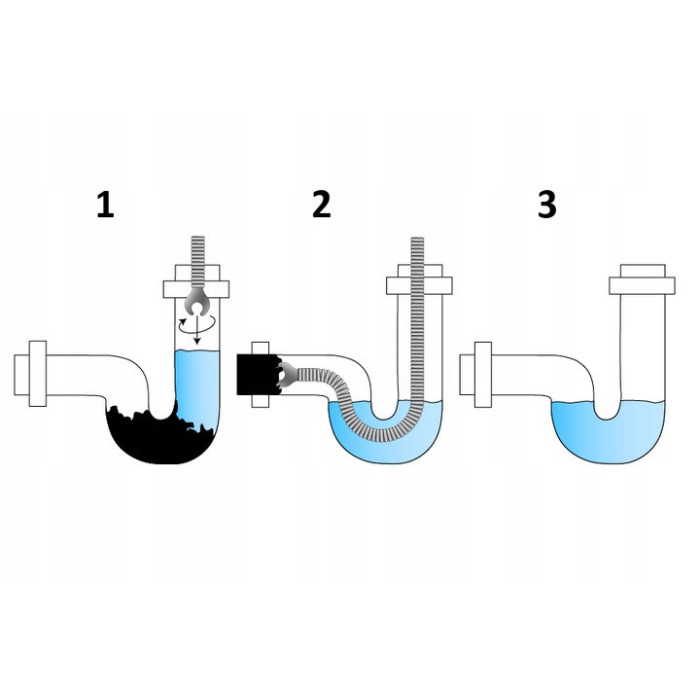 1

2

3